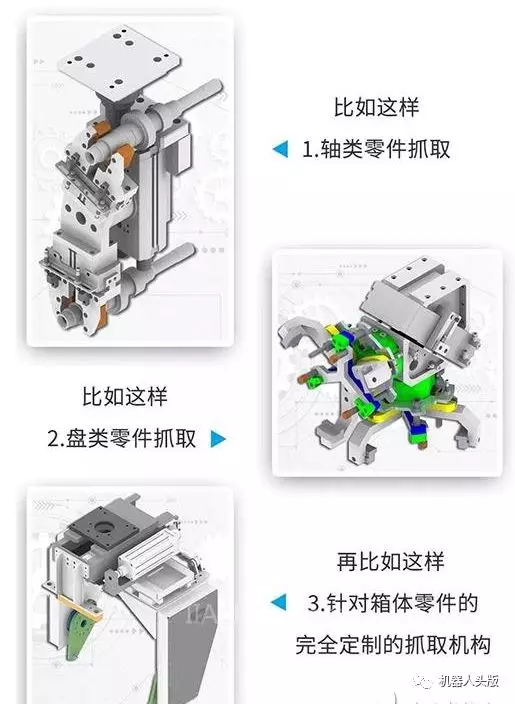 比如这样

1.轴类零件抓取

比如这样

2.盘类零件抓取

再比如这样

3.针对箱体零件的完全定制的抓取机构

机器人头版